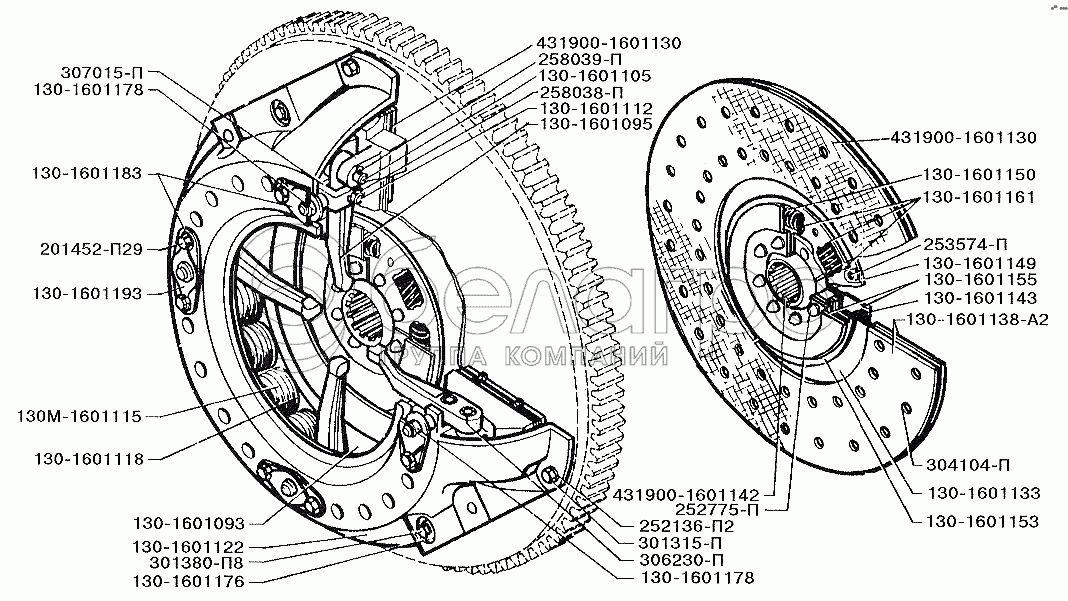 307015-П
130-1601178
130-1601183
201452-П29
130-1601193
130М-1601115
130-1601118
130-1601093
130-1601122
301380-П8
130-1601176
431900-1601130
258039-П
130-1601105
258038-П
130-1601112
130-1601095
431900-1601130
130-1601150
130-1601161
253574-П
130-1601149
130-1601155
130-1601143
130-1601138-А2
304104-П
130-1601133
130-1601153
431900-1601142
252775-П
252136-П2
301315-П
306230-П
130-1601178
Белавто
ГРУППА КОМПАНИЙ